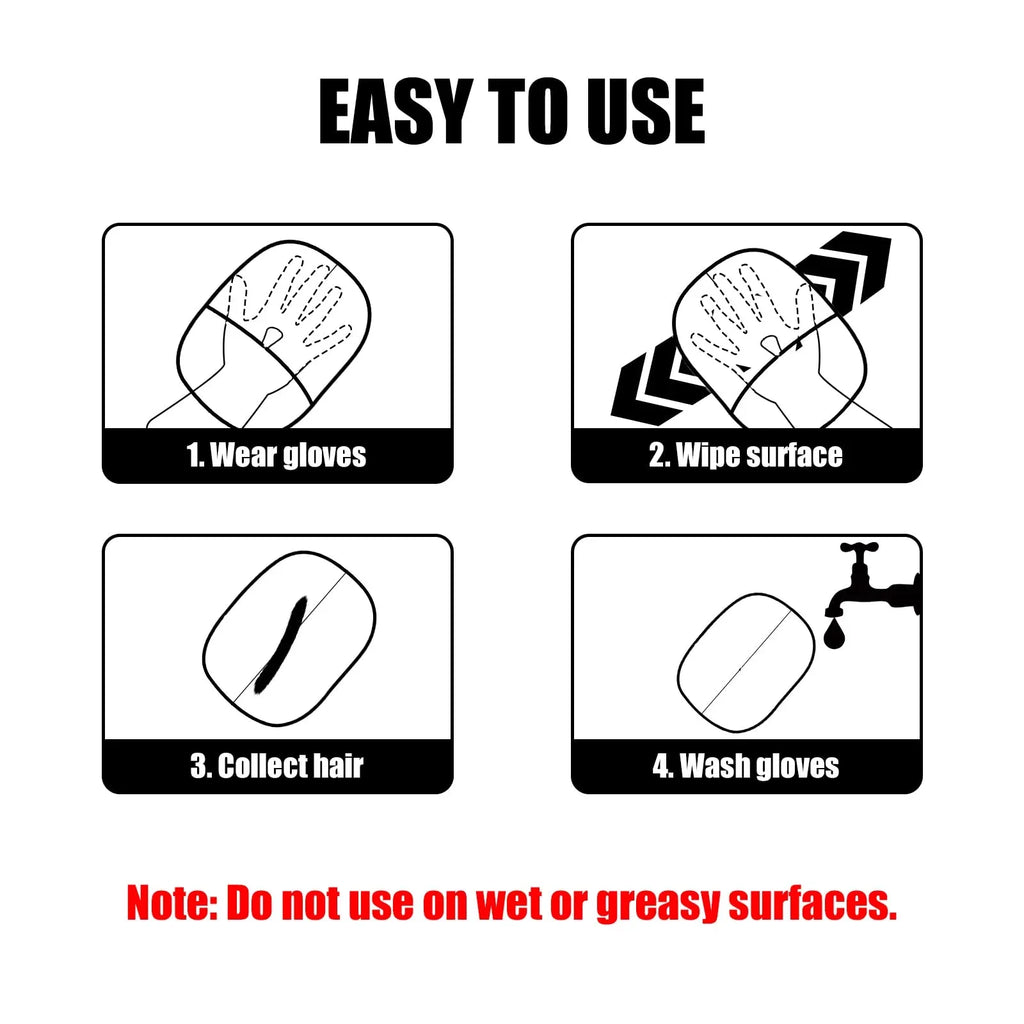 EASY TO USE

1. Wear gloves

2. Wipe surface

3. Collect hair

4. Wash gloves

Note: Do not use on wet or greasy surfaces.