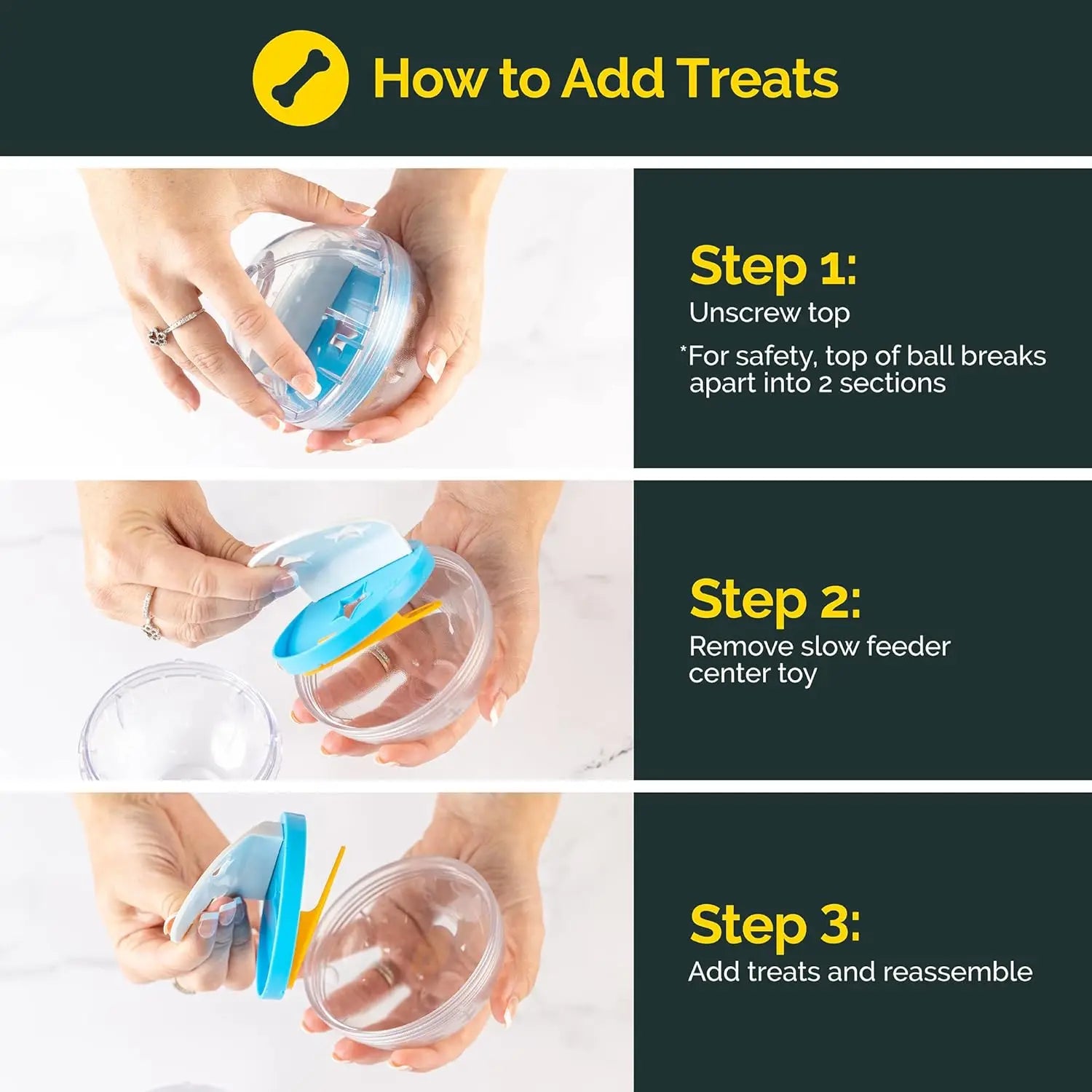 How to Add Treats

Step 1:
Unscrew top
*For safety, top of ball breaks apart into 2 sections

Step 2:
Remove slow feeder center toy

Step 3:
Add treats and reassemble