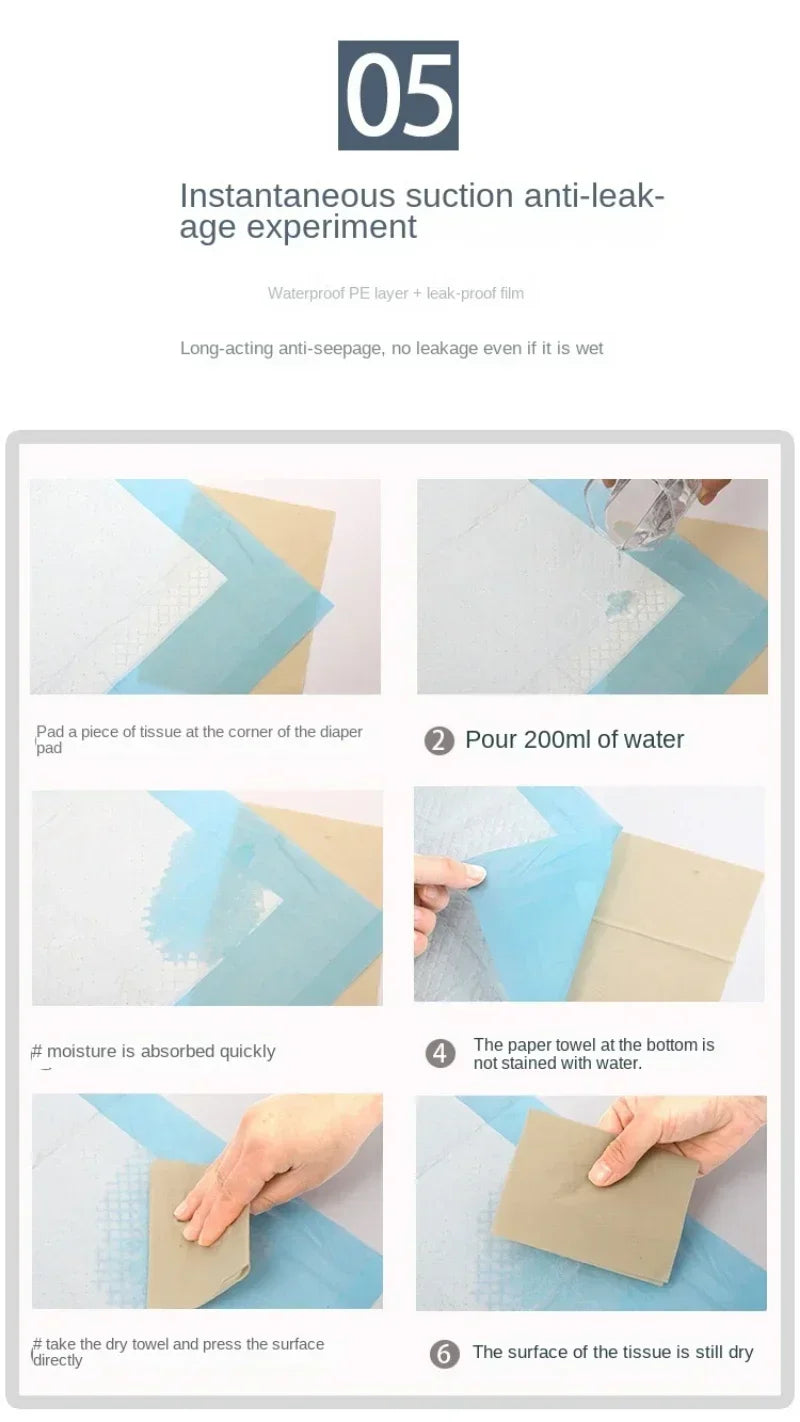 05

Instantaneous suction anti-leakage experiment

Waterproof PE layer + leak-proof film

Long-acting anti-seepage, no leakage even if it is wet

Pad a piece of tissue at the corner of the diaper pad

2 Pour 200ml of water

# moisture is absorbed quickly

4 The paper towel at the bottom is not stained with water.

# take the dry towel and press the surface directly

6 The surface of the tissue is still dry